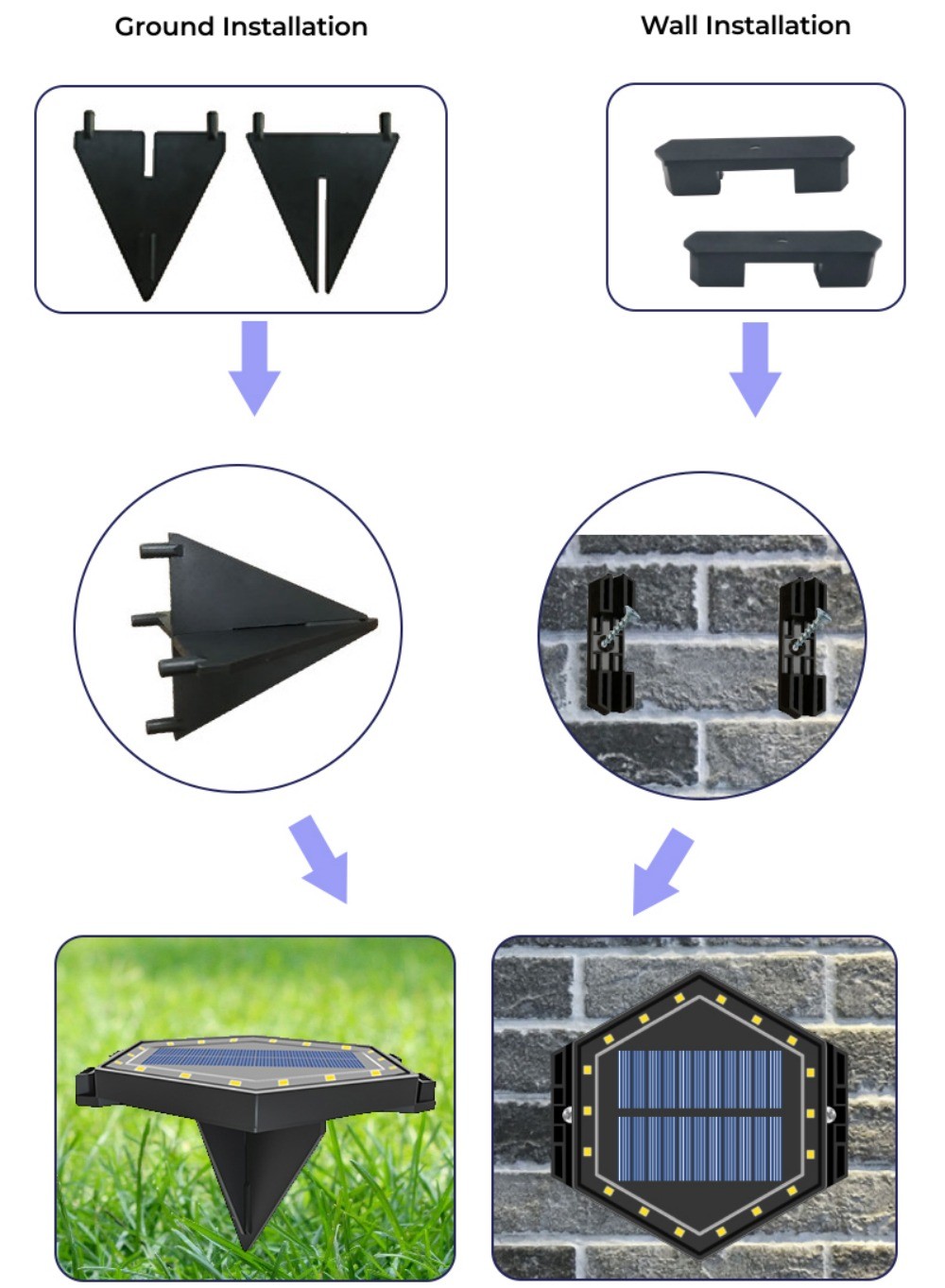 Ground Installation

Wall Installation