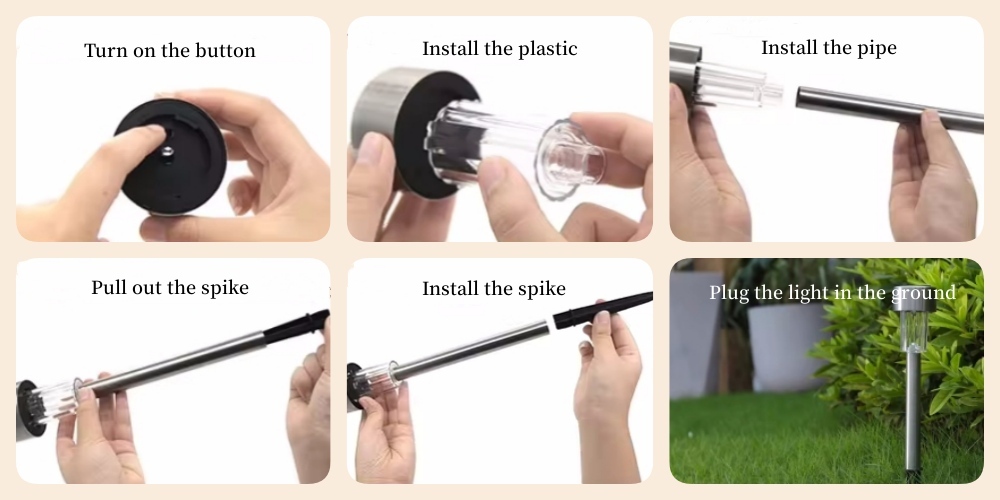 Turn on the button

Install the plastic

Install the pipe

Pull out the spike

Install the spike

Plug the light in the ground