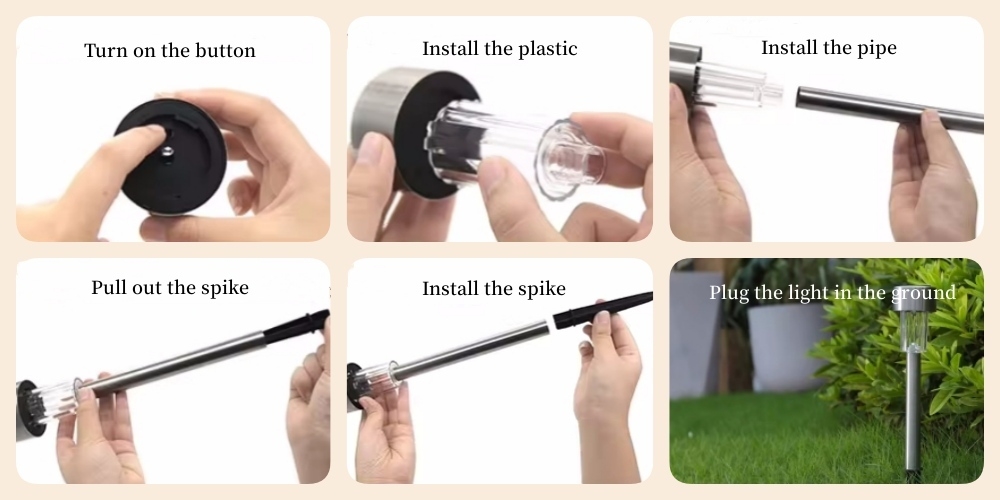 Turn on the button

Install the plastic

Install the pipe

Pull out the spike

Install the spike

Plug the light in the ground