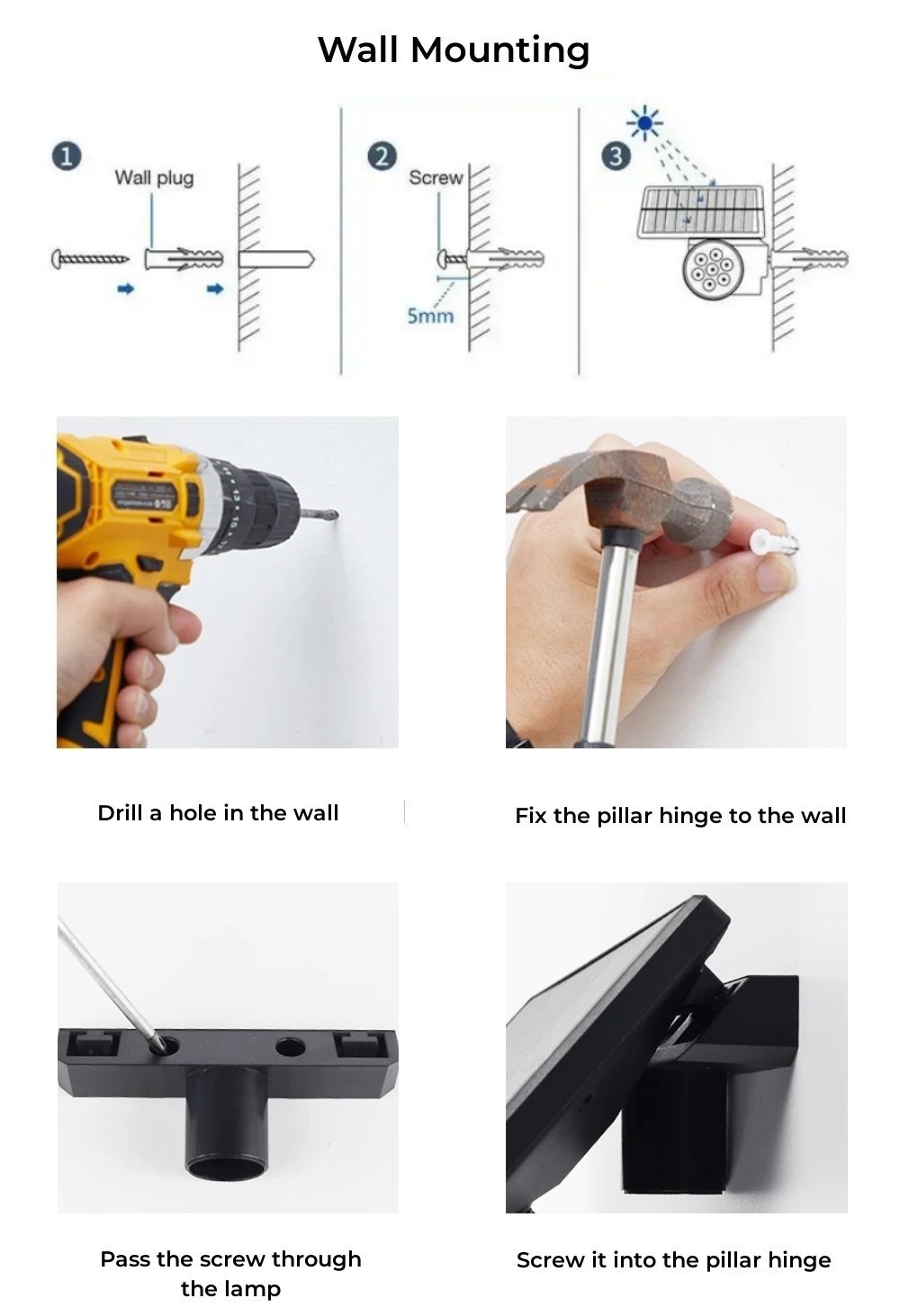 Wall Mounting

1
Wall plug

2
Screw
5mm

3

Drill a hole in the wall

Fix the pillar hinge to the wall

Pass the screw through the lamp

Screw it into the pillar hinge